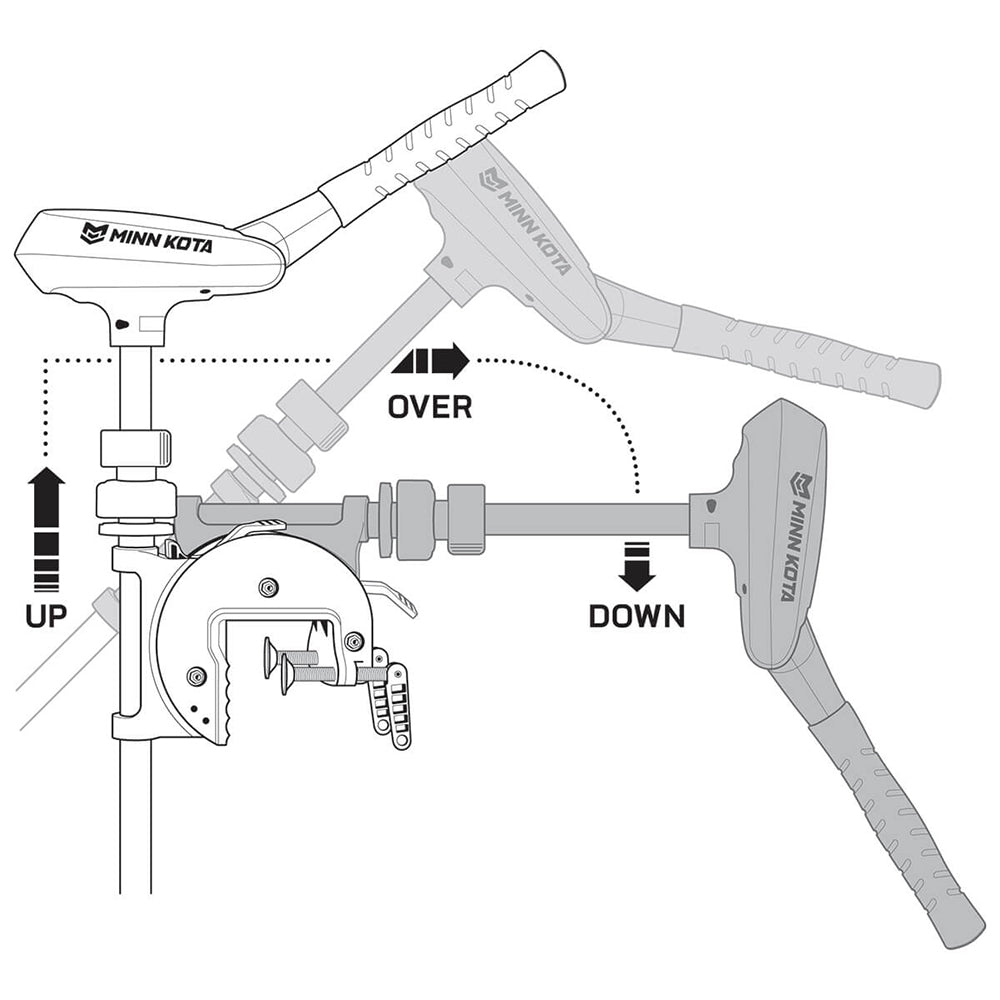 MINN KOTA
MINN KOTA
OVER
UP
DOWN
MINN KOTA